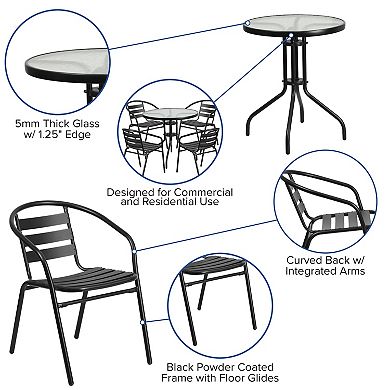 5mm Thick Glass w/ 1.25" Edge

Designed for Commercial and Residential Use

Curved Back w/ Integrated Arms

Black Powder Coated Frame with Floor Glides