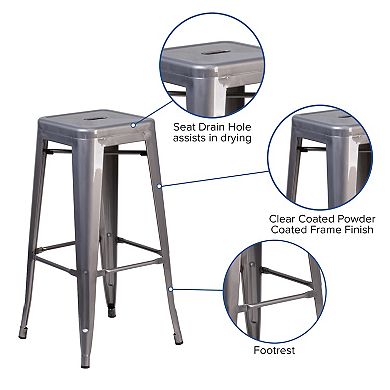 Seat Drain Hole assists in drying

Clear Coated Powder Coated Frame Finish

Footrest