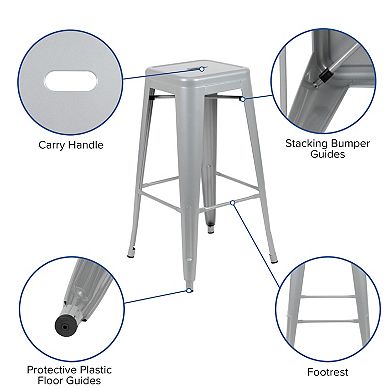 Carry Handle

Stacking Bumper Guides

Protective Plastic Floor Guides

Footrest