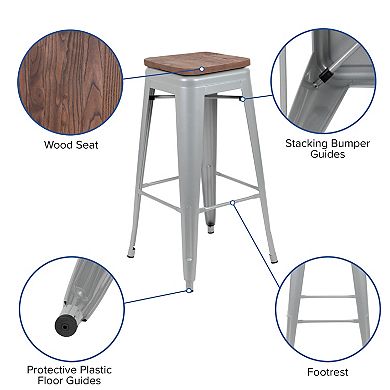 Wood Seat

Stacking Bumper Guides

Protective Plastic Floor Guides

Footrest