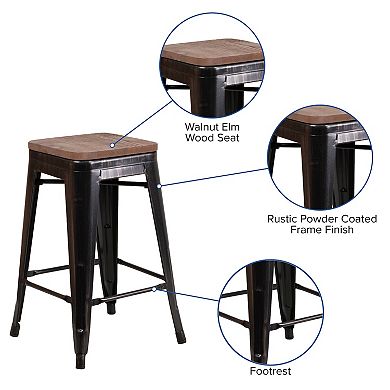 Walnut Elm Wood Seat

Rustic Powder Coated Frame Finish

Footrest