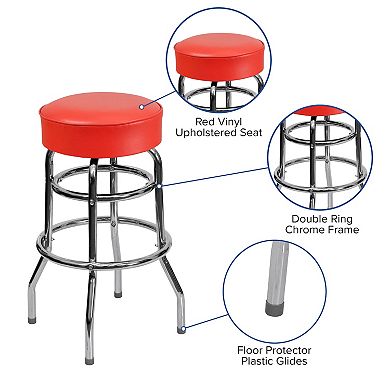 Red Vinyl
Upholstered Seat

Double Ring
Chrome Frame

Floor Protector
Plastic Glides