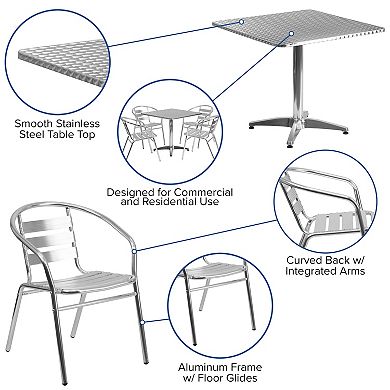 Smooth Stainless Steel Table Top

Designed for Commercial and Residential Use

Curved Back w/ Integrated Arms

Aluminum Frame w/ Floor Glides