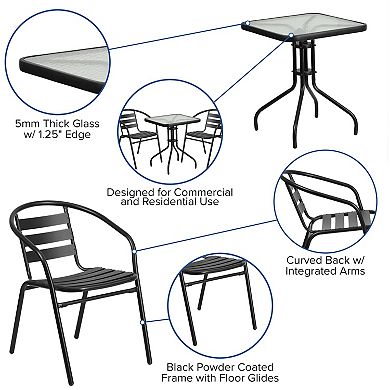 5mm Thick Glass w/ 1.25" Edge

Designed for Commercial and Residential Use

Curved Back w/ Integrated Arms

Black Powder Coated Frame with Floor Glides