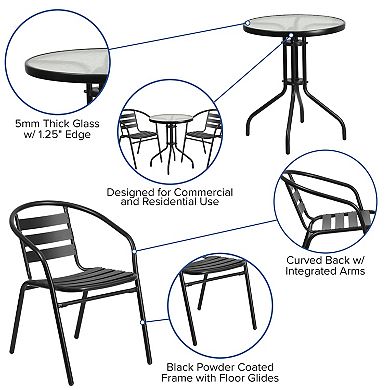 5mm Thick Glass w/ 1.25" Edge

Designed for Commercial and Residential Use

Curved Back w/ Integrated Arms

Black Powder Coated Frame with Floor Glides