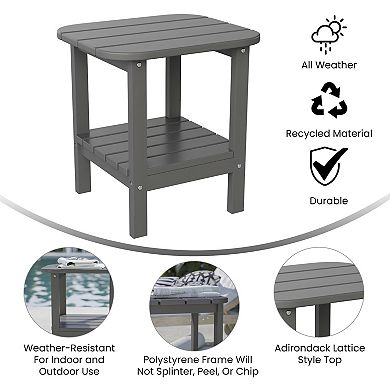 All Weather

Recycled Material

Durable

Weather-Resistant For Indoor and Outdoor Use

Polystyrene Frame Will Not Splinter, Peel, Or Chip

Adirondack Lattice Style Top