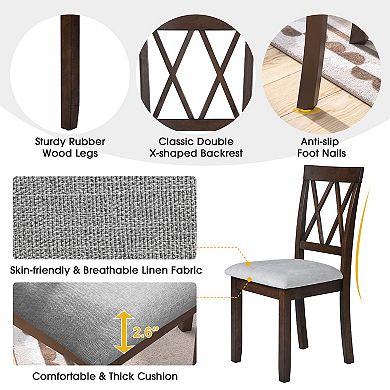 Sturdy Rubber Wood Legs

Classic Double X-shaped Backrest

Anti-slip Foot Nails

Skin-friendly & Breathable Linen Fabric

2.6"

Comfortable & Thick Cushion