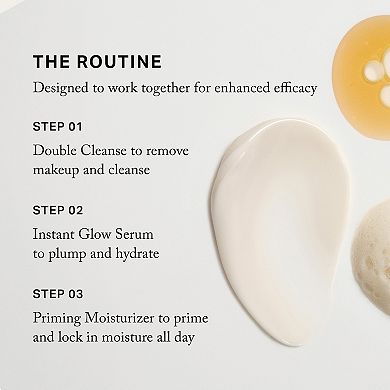 THE ROUTINE

Designed to work together for enhanced efficacy

STEP 01

Double Cleanse to remove makeup and cleanse

STEP 02

Instant Glow Serum to plump and hydrate

STEP 03

Priming Moisturizer to prime and lock in moisture all day