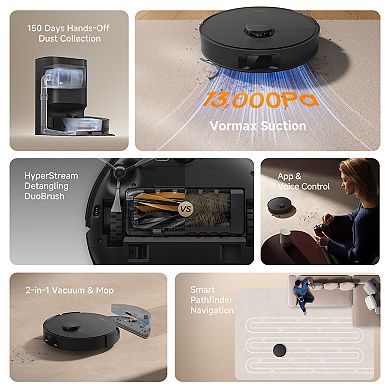 150 Days Hands-Off Dust Collection

13,000Pa

Vormax Suction

HyperStream Detangling DuoBrush

VS

App & Voice Control

2-in-1 Vacuum & Mop

Smart Pathfinder Navigation