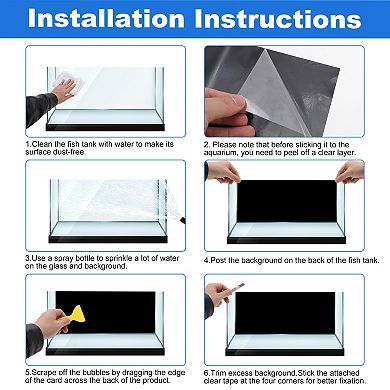 Installation Instructions

1.Clean the fish tank with water to make its surface dust-free.

2. Please note that before sticking it to the aquarium, you need to peel off a clear layer.

3.Use a spray bottle to sprinkle a lot of water on the glass and background.

4.Post the background on the back of the fish tank.

5.Scrape off the bubbles by dragging the edge of the card across the back of the product.

6.Trim excess background.Stick the attached clear tape at the four corners for better fixation.