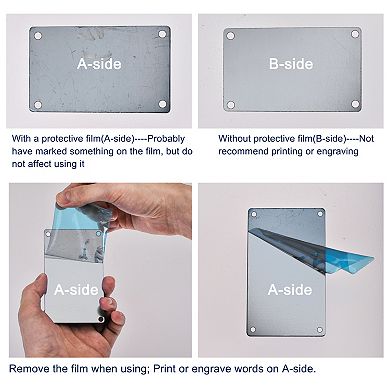 A-side

B-side

With a protective film(A-side)----Probably have marked something on the film, but do not affect using it

Without protective film(B-side)----Not recommend printing or engraving

A-side

A-side

Remove the film when using; Print or engrave words on A-side.