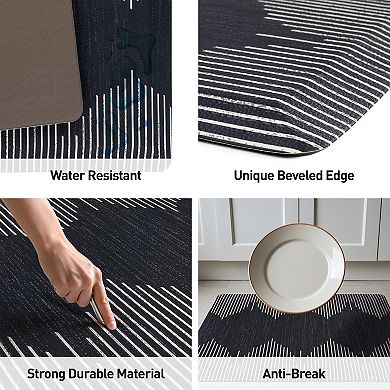 Water Resistant

Unique Beveled Edge

Strong Durable Material

Anti-Break