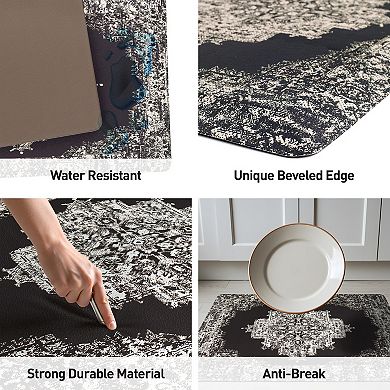 Water Resistant

Unique Beveled Edge

Strong Durable Material

Anti-Break