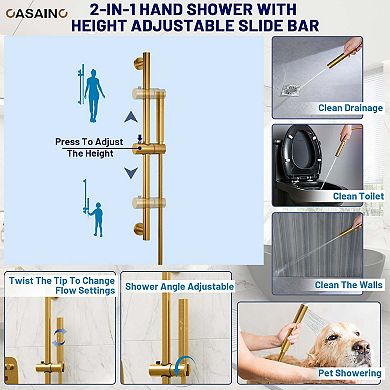 CASAINC

2-IN-1 HAND SHOWER WITH HEIGHT ADJUSTABLE SLIDE BAR

Press To Adjust The Height

Clean Drainage

Clean Toilet

Clean The Walls

Twist The Tip To Change Flow Settings

Shower Angle Adjustable

Pet Showering