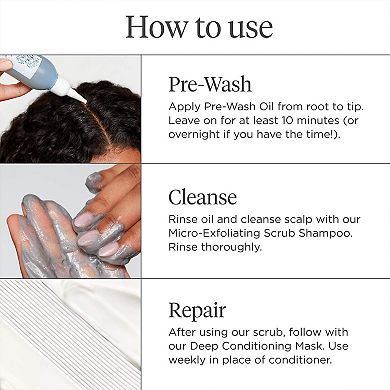 How to use

Pre-Wash

Apply Pre-Wash Oil from root to tip. Leave on for at least 10 minutes (or overnight if you have the time!).

Cleanse

Rinse oil and cleanse scalp with our Micro-Exfoliating Scrub Shampoo. Rinse thoroughly.

Repair

After using our scrub, follow with our Deep Conditioning Mask. Use weekly in place of conditioner.