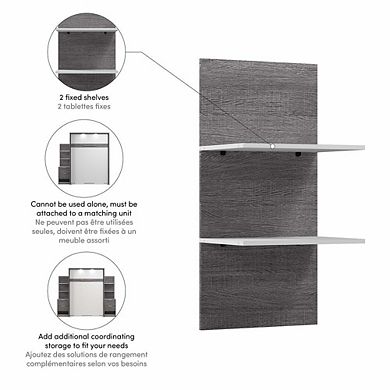 2 fixed shelves
2 tablettes fixes

Cannot be used alone, must be attached to a matching unit
Ne peuvent pas être utilisées seules, doivent être fixées à un meuble assorti

Add additional coordinating storage to fit your needs
Ajoutez des solutions de rangement complémentaires selon vos besoins