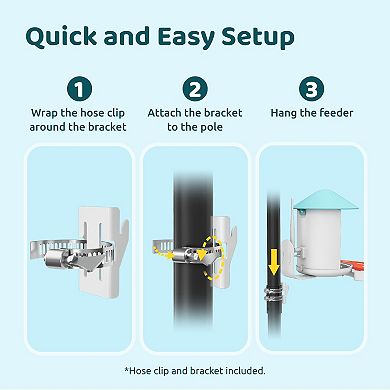 Quick and Easy Setup

1
Wrap the hose clip around the bracket

2
Attach the bracket to the pole

3
Hang the feeder

*Hose clip and bracket included.