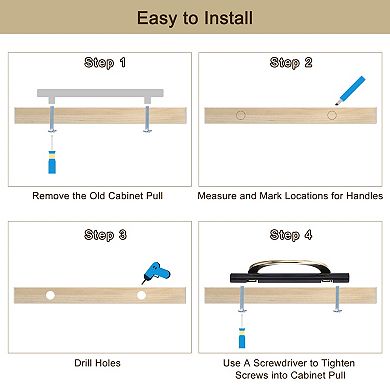 Easy to Install

Step 1

Remove the Old Cabinet Pull

Step 2

Measure and Mark Locations for Handles

Step 3

Drill Holes

Step 4

Use A Screwdriver to Tighten Screws into Cabinet Pull