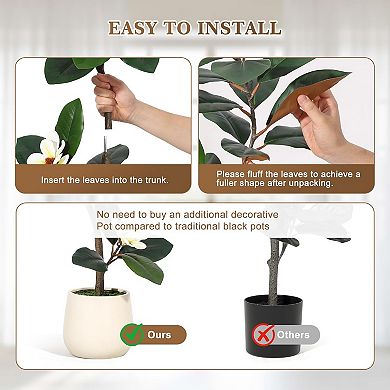 EASY TO INSTALL

Insert the leaves into the trunk.

Please fluff the leaves to achieve a fuller shape after unpacking.

No need to buy an additional decorative Pot compared to traditional black pots

Ours

Others