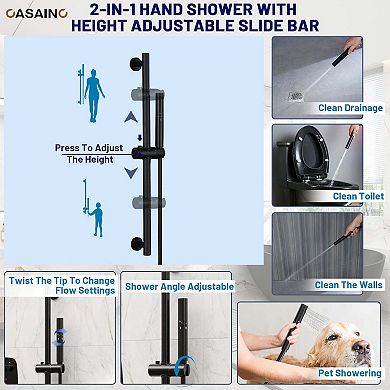 CASAINC

2-IN-1 HAND SHOWER WITH HEIGHT ADJUSTABLE SLIDE BAR

Press To Adjust The Height

Clean Drainage

Clean Toilet

Clean The Walls

Twist The Tip To Change Flow Settings

Shower Angle Adjustable

Pet Showering