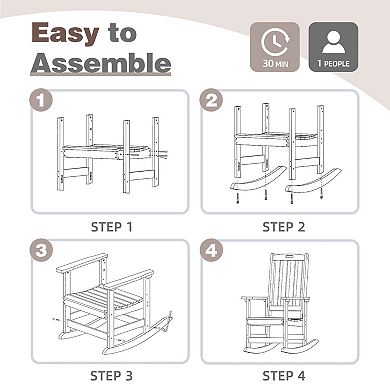 Easy to Assemble

30 MIN

1 PEOPLE

1

STEP 1

2

STEP 2

3

STEP 3

4

STEP 4