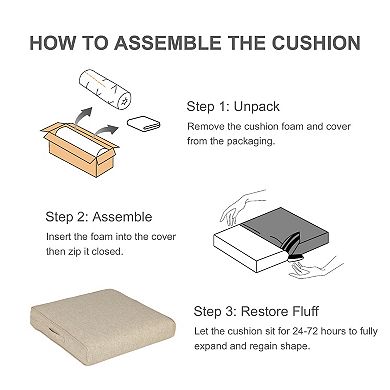 HOW TO ASSEMBLE THE CUSHION

Step 1: Unpack
Remove the cushion foam and cover from the packaging.

Step 2: Assemble
Insert the foam into the cover then zip it closed.

Step 3: Restore Fluff
Let the cushion sit for 24-72 hours to fully expand and regain shape.