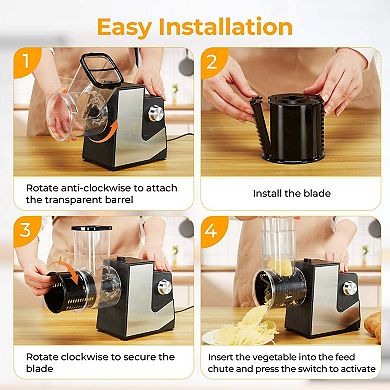 Easy Installation

1

Rotate anti-clockwise to attach the transparent barrel

2

Install the blade

3

Rotate clockwise to secure the blade

4

Insert the vegetable into the feed chute and press the switch to activate