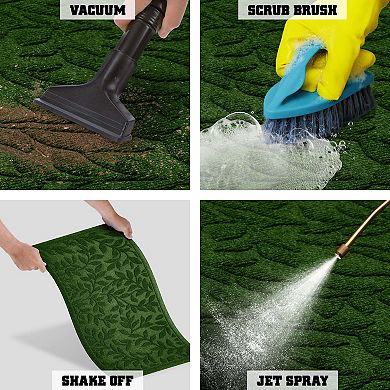 VACUUM

SCRUB BRUSH

SHAKE OFF

JET SPRAY