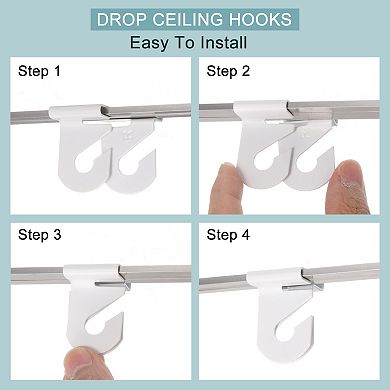 DROP CEILING HOOKS
Easy To Install

Step 1

Step 2

Step 3

Step 4