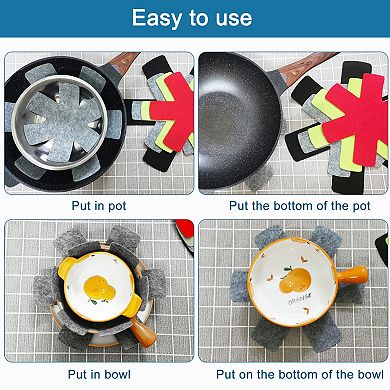 Easy to use

Put in pot

Put the bottom of the pot

ORANGE

Put in bowl

Put on the bottom of the bowl