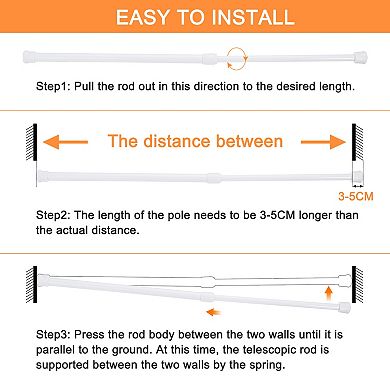 EASY TO INSTALL

Step1: Pull the rod out in this direction to the desired length.

The distance between

3-5CM

Step2: The length of the pole needs to be 3-5CM longer than the actual distance.

Step3: Press the rod body between the two walls until it is parallel to the ground. At this time, the telescopic rod is supported between the two walls by the spring.