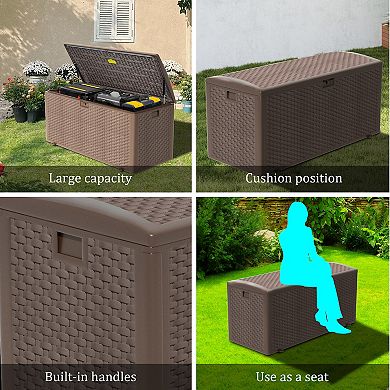 Large capacity

Cushion position

Built-in handles

Use as a seat