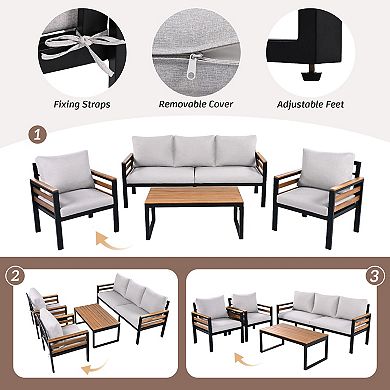 Fixing Straps

Removable Cover

Adjustable Feet

1

2

3