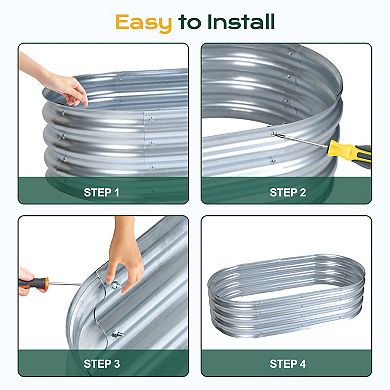 Easy to Install

STEP 1

STEP 2

STEP 3

STEP 4