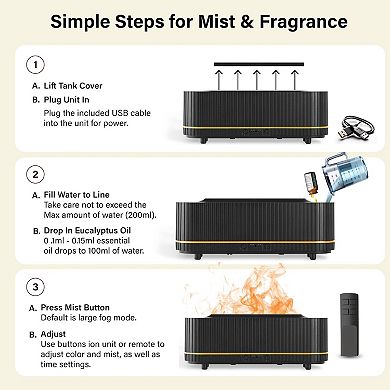 Simple Steps for Mist & Fragrance

1

A. Lift Tank Cover

B. Plug Unit In
Plug the included USB cable into the unit for power.

2

A. Fill Water to Line
Take care not to exceed the Max amount of water (200ml).

B. Drop In Eucalyptus Oil
0.1ml - 0.15ml essential oil drops to 100ml of water.

3

A. Press Mist Button
Default is large fog mode.

B. Adjust
Use buttons ion unit or remote to adjust color and mist, as well as time settings.