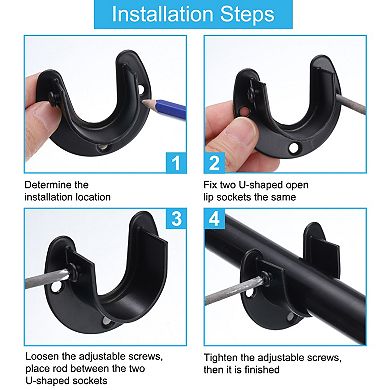 Installation Steps

1

Determine the installation location

2

Fix two U-shaped open lip sockets the same

3

Loosen the adjustable screws, place rod between the two U-shaped sockets

4

Tighten the adjustable screws, then it is finished