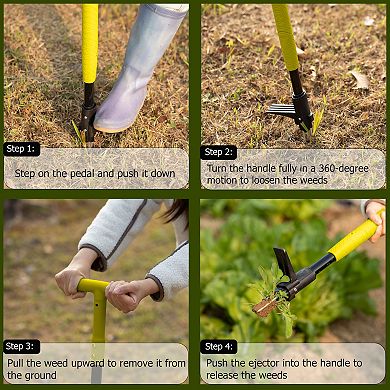 Step 1:
Step on the pedal and push it down

Step 2:
Turn the handle fully in a 360-degree motion to loosen the weeds

Step 3:
Pull the weed upward to remove it from the ground

Step 4:
Push the ejector into the handle to release the weeds