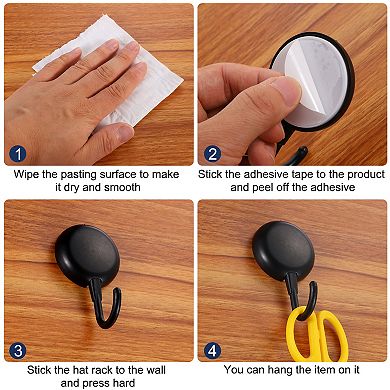 1

Wipe the pasting surface to make it dry and smooth

2

Stick the adhesive tape to the product and peel off the adhesive

3

Stick the hat rack to the wall and press hard

4

You can hang the item on it