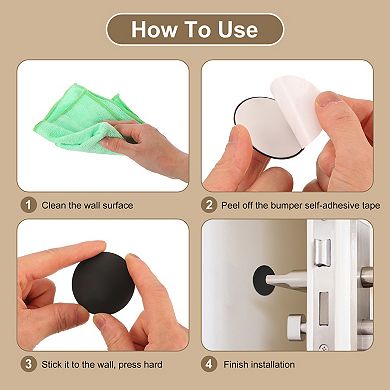 How To Use

1 Clean the wall surface

2 Peel off the bumper self-adhesive tape

3 Stick it to the wall, press hard

4 Finish installation