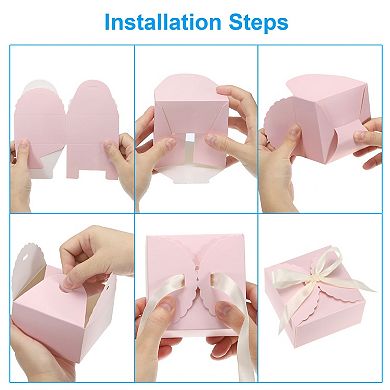 Installation Steps