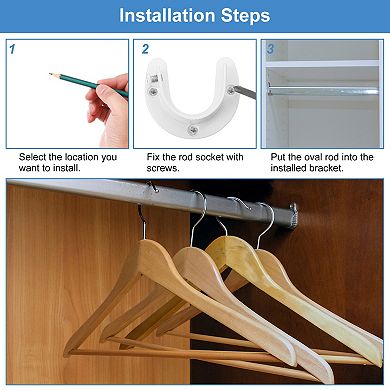 Installation Steps

1

Select the location you want to install.

2

Fix the rod socket with screws.

3

Put the oval rod into the installed bracket.