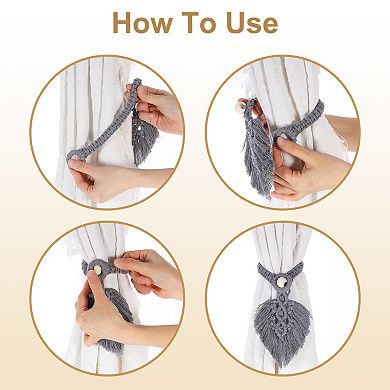 How To Use