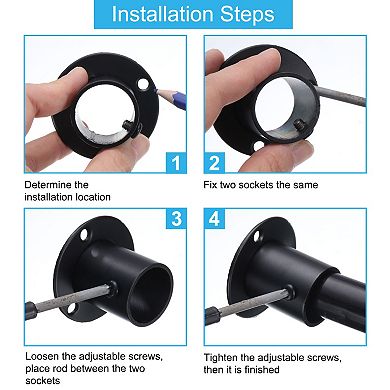 Installation Steps

1

Determine the installation location

2

Fix two sockets the same

3

Loosen the adjustable screws, place rod between the two sockets

4

Tighten the adjustable screws, then it is finished