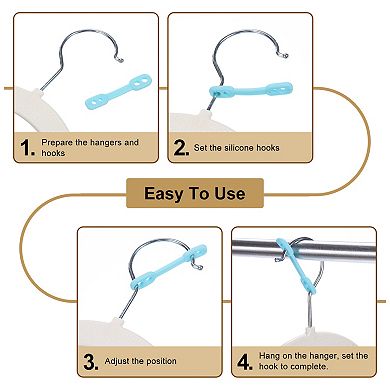 1. Prepare the hangers and hooks

2. Set the silicone hooks

Easy To Use

3. Adjust the position

4. Hang on the hanger, set the hook to complete.