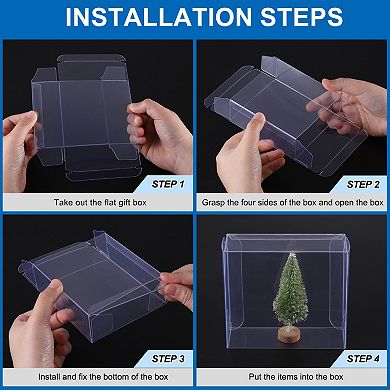 INSTALLATION STEPS

STEP 1

Take out the flat gift box

STEP 2

Grasp the four sides of the box and open the box

STEP 3

Install and fix the bottom of the box

STEP 4

Put the items into the box