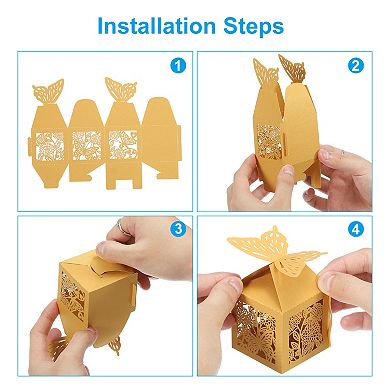 Installation Steps

1

2

3

4