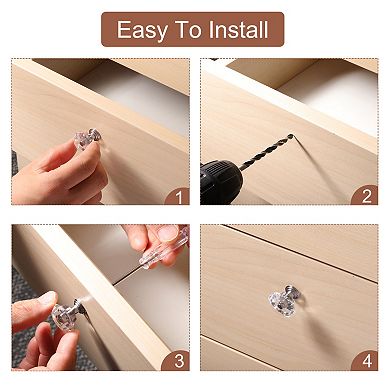 Easy To Install

1

2

3

4