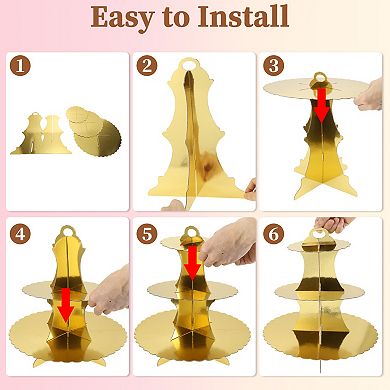 Easy to Install

1

2

3

4

5

6