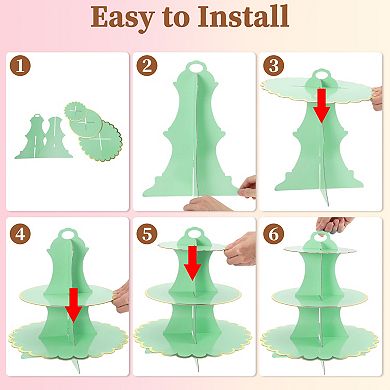 Easy to Install

1

2

3

4

5

6