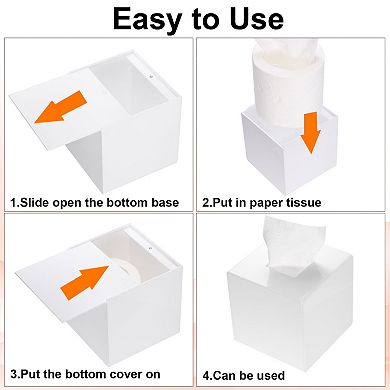 Easy to Use

1.Slide open the bottom base

2.Put in paper tissue

3.Put the bottom cover on

4.Can be used